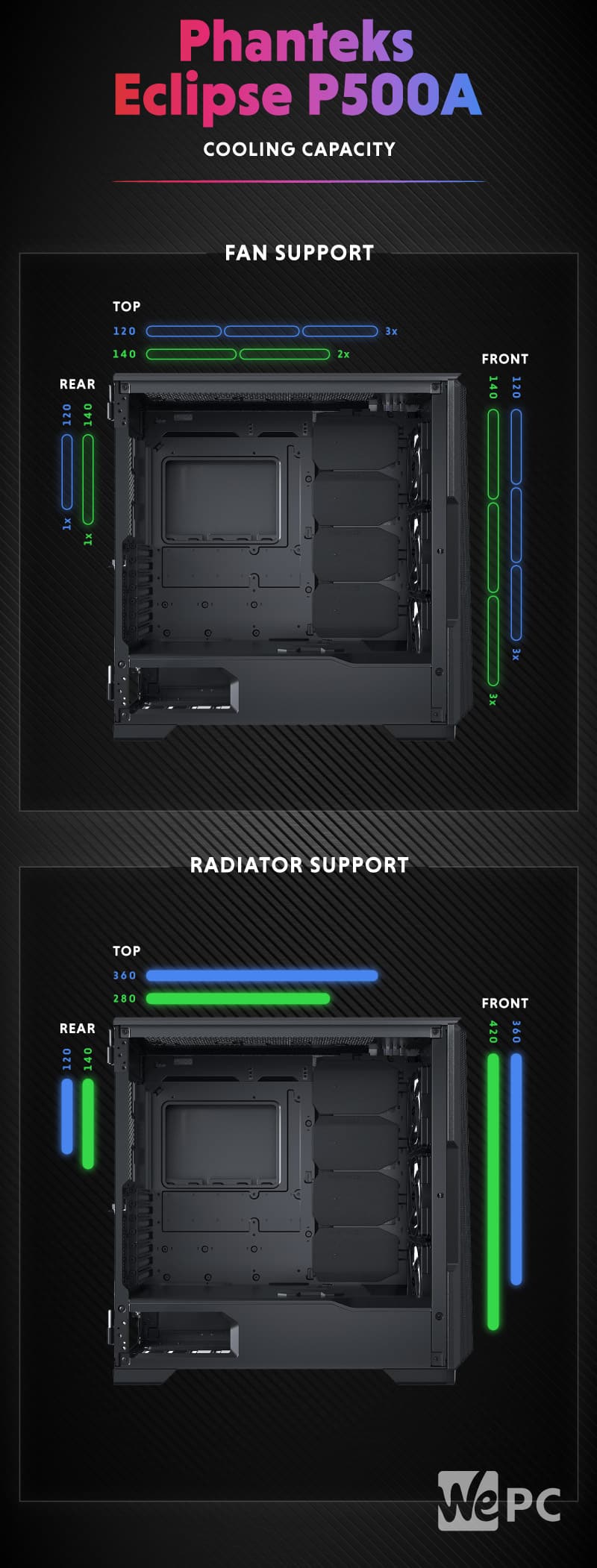 Phanteks
Eclipse P500A

COOLING CAPACITY

FAN SUPPORT

TOP
120 3x
140 2x

REAR
120 1x
140 1x

FRONT
140 3x
120 3x

RADIATOR SUPPORT

TOP
360
280

REAR
120
140

FRONT
420
360

WePC